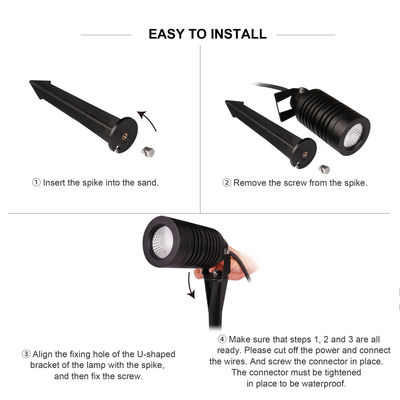 EASY TO INSTALL

① Insert the spike into the sand.

② Remove the screw from the spike.

③ Align the fixing hole of the U-shaped bracket of the lamp with the spike, and then fix the screw.

④ Make sure that steps 1, 2 and 3 are all ready. Please cut off the power and connect the wires. And screw the connector in place. The connector must be tightened in place to be waterproof.